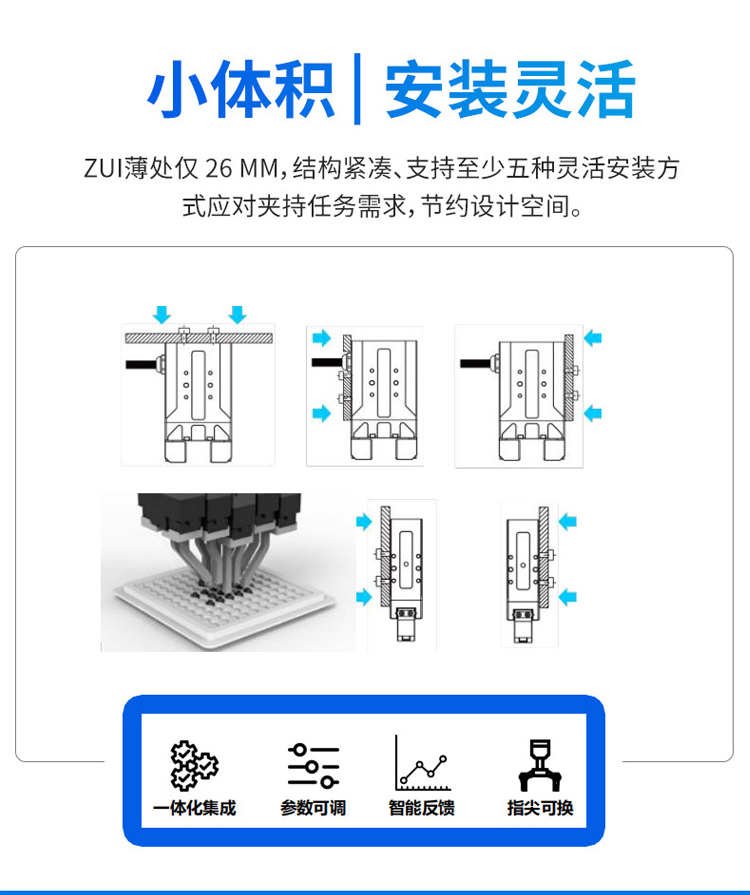 小体积 | 安装灵活

ZUI薄处仅 26 MM，结构紧凑、支持至少五种灵活安装方式应对夹持任务需求，节约设计空间。

一体化集成

参数可调

智能反馈

指尖可换