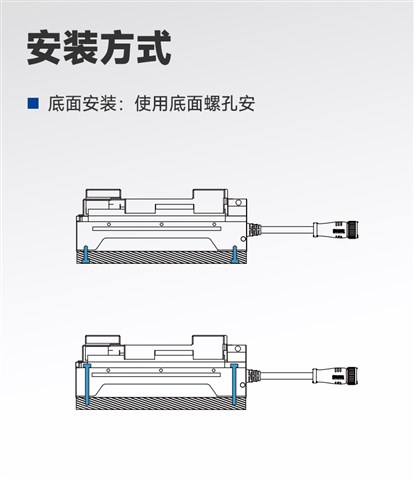 安装方式

底面安装：使用底面螺孔安